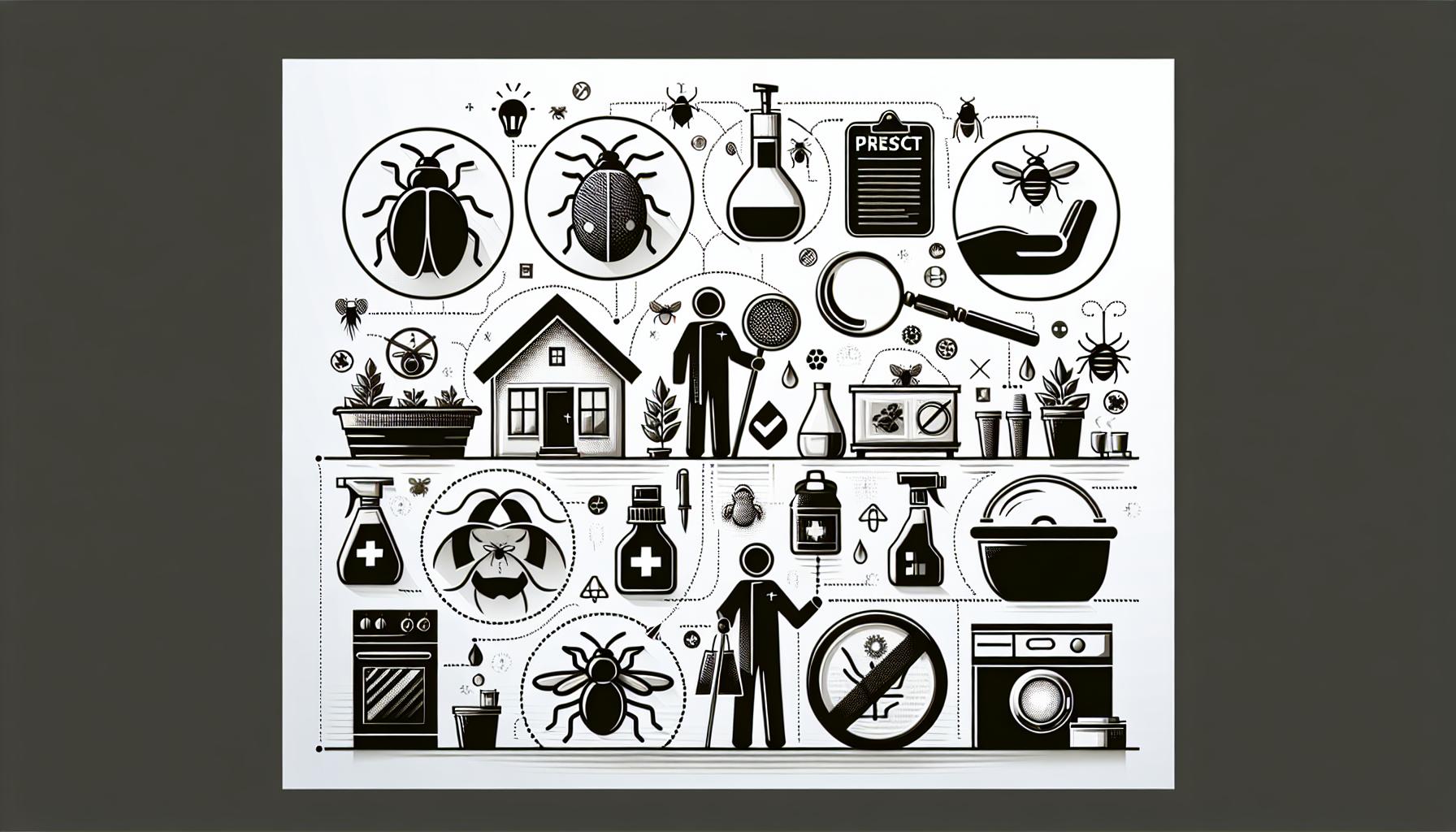 PRESCT